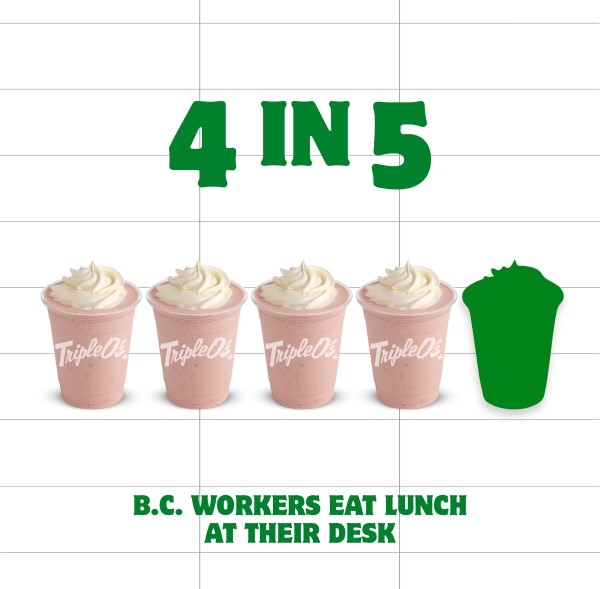 4 IN 5

TripleO's TripleO's TripleO's TripleO's

B.C. WORKERS EAT LUNCH AT THEIR DESK