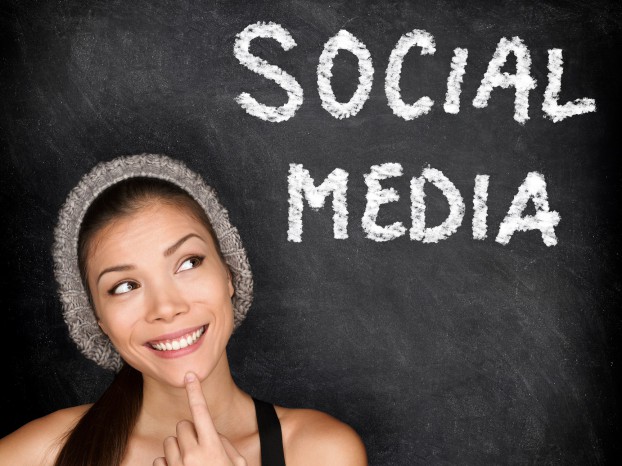 SOCIAL
MEDIA